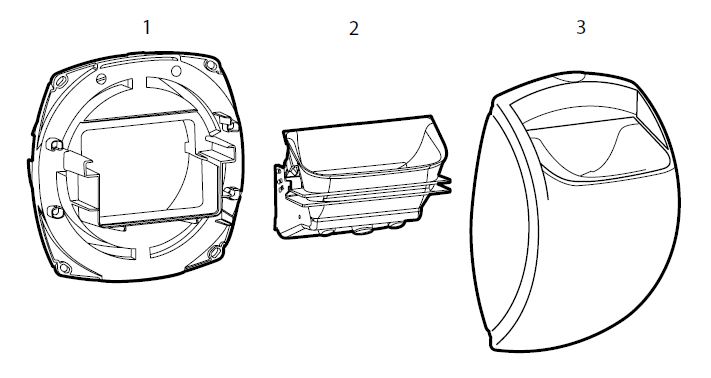 1

2

3